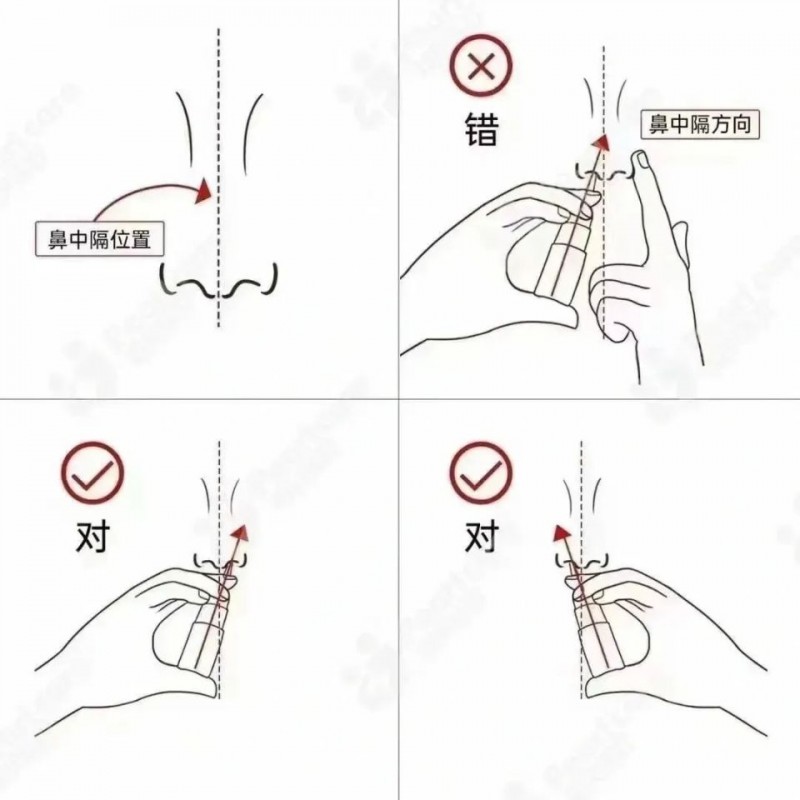 鼻中隔位置

错

鼻中隔方向

对

对